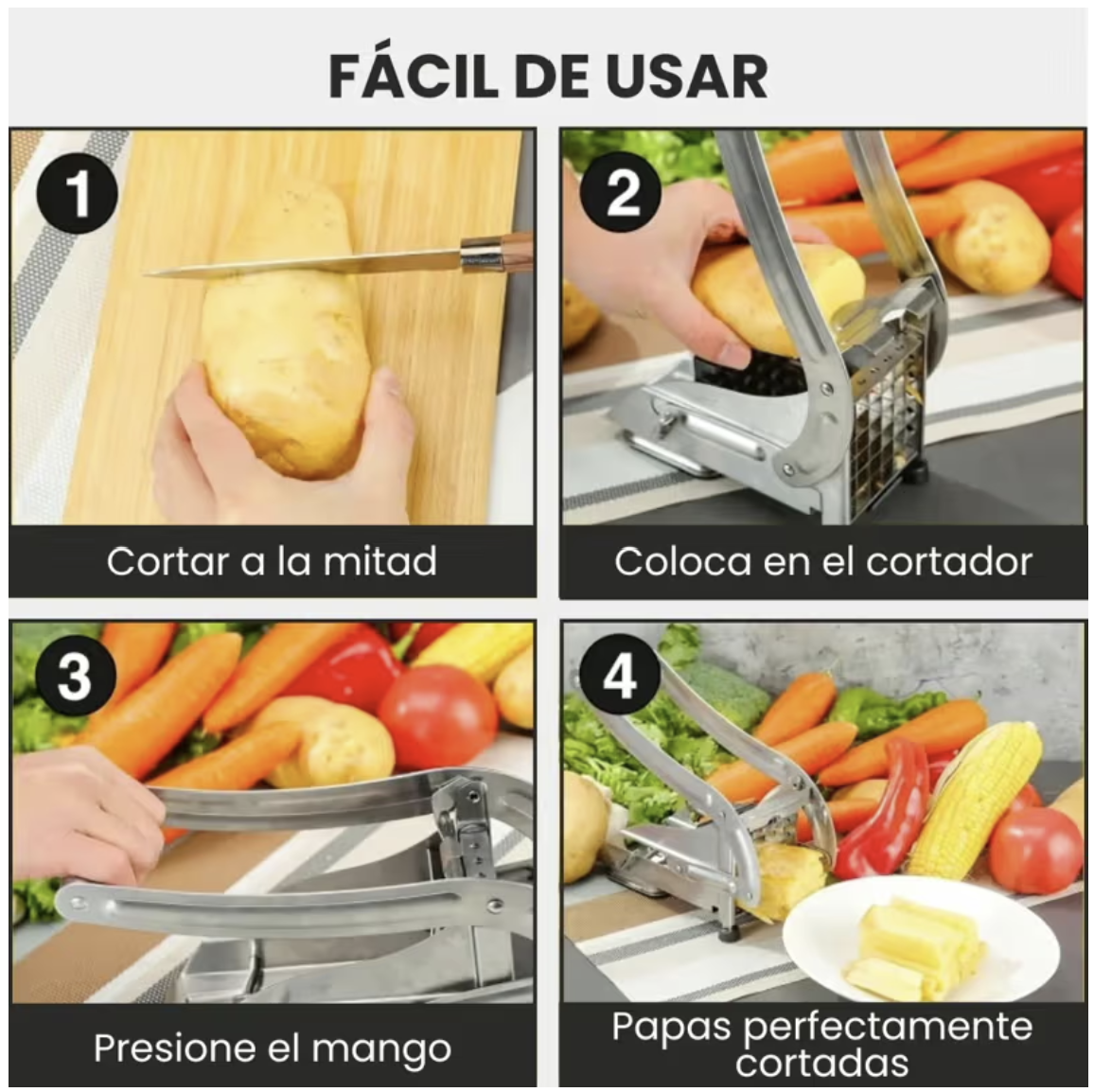 FÁCIL DE USAR

1

Cortar a la mitad

2

Coloca en el cortador

3

Presione el mango

4

Papas perfectamente cortadas